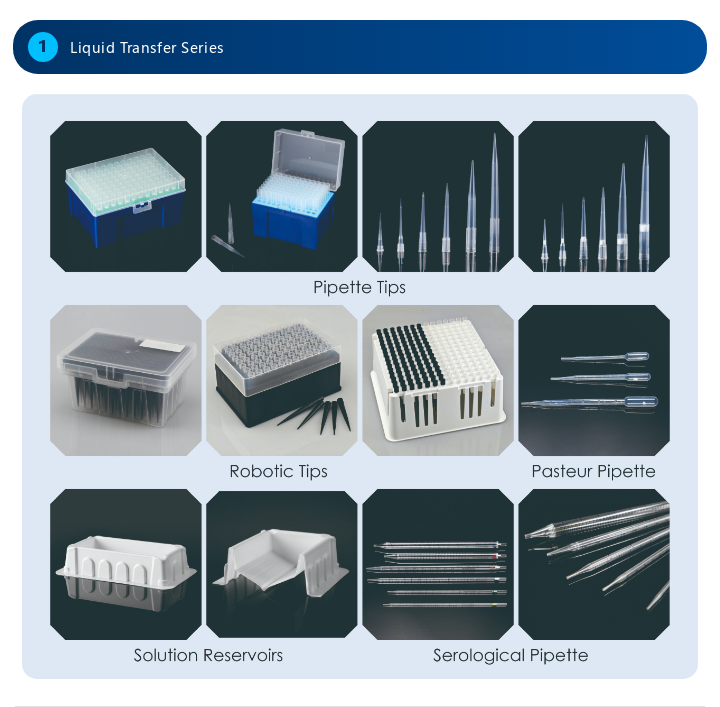 1 Liquid Transfer Series

Pipette Tips

Robotic Tips

Pasteur Pipette

Solution Reservoirs

Serological Pipette