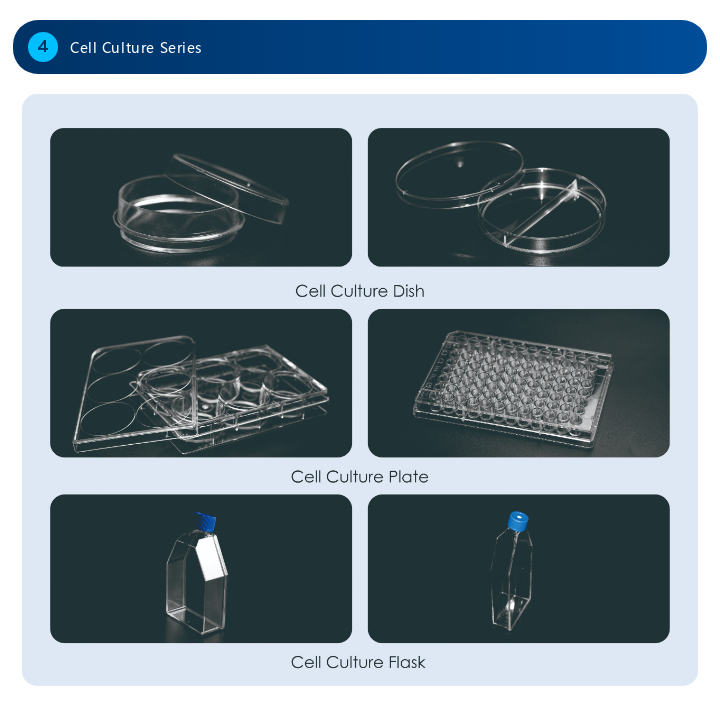 4 Cell Culture Series

Cell Culture Dish

Cell Culture Plate

Cell Culture Flask